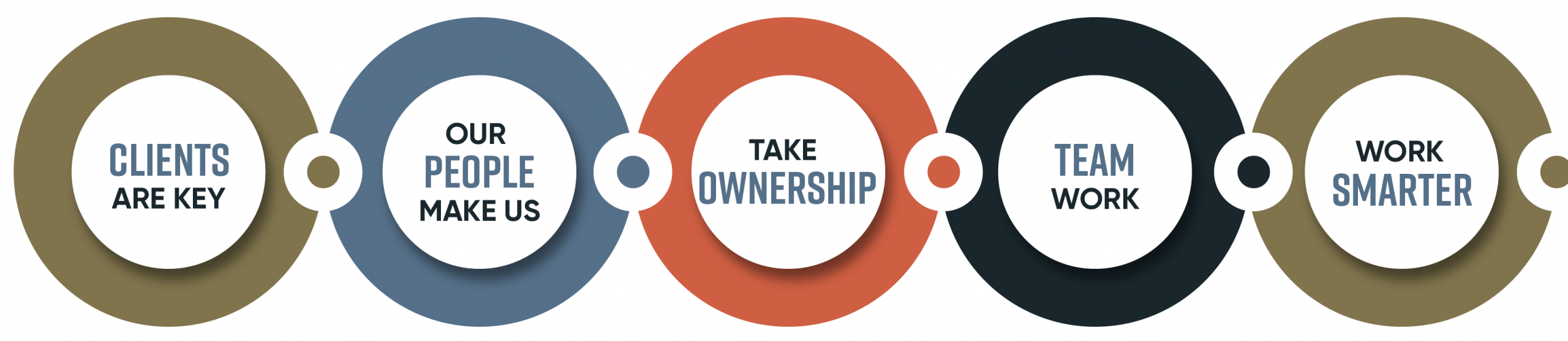 CLIENTS ARE KEY

OUR PEOPLE MAKE US

TAKE OWNERSHIP

TEAM WORK

WORK SMARTER